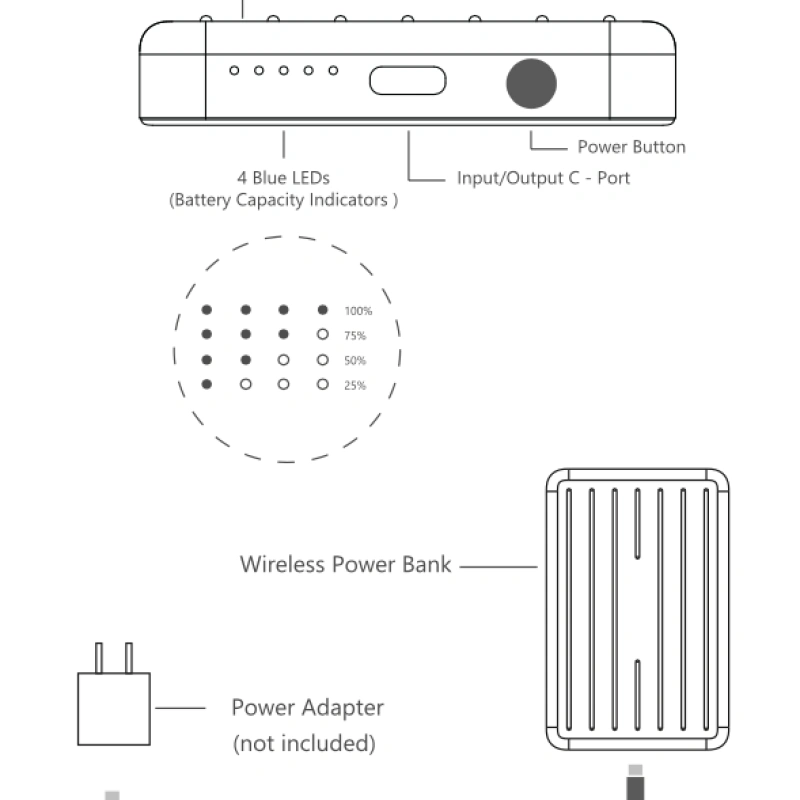 Power Button

4 Blue LEDs
(Battery Capacity Indicators )

Input/Output C - Port

100%
75%
50%
25%

Wireless Power Bank

Power Adapter
(not included)